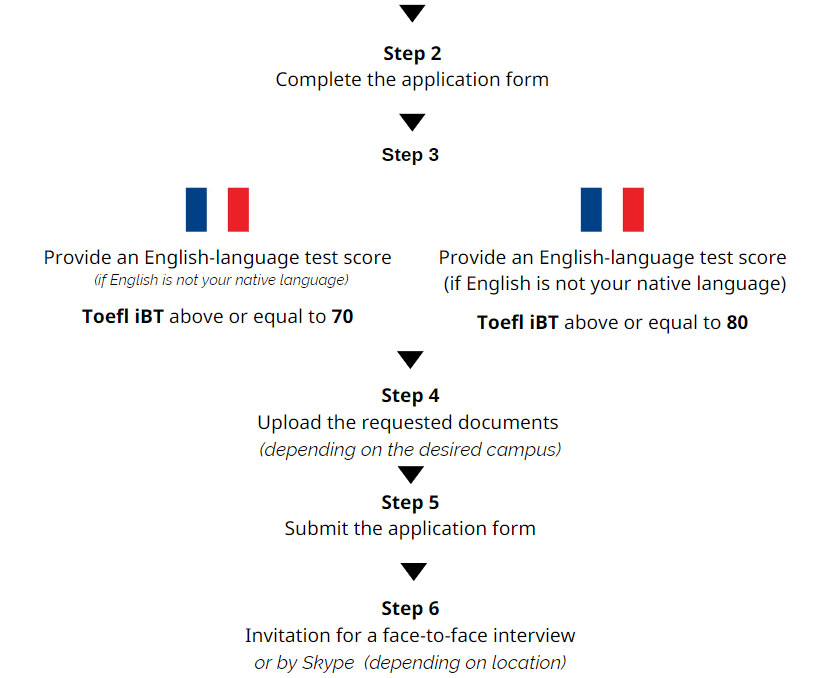 Step 2
Complete the application form

Step 3

Provide an English-language test score
(if English is not your native language)

Toefl iBT above or equal to 70

Provide an English-language test score
(if English is not your native language)

Toefl iBT above or equal to 80

Step 4
Upload the requested documents
(depending on the desired campus)

Step 5
Submit the application form

Step 6
Invitation for a face-to-face interview
or by Skype (depending on location)